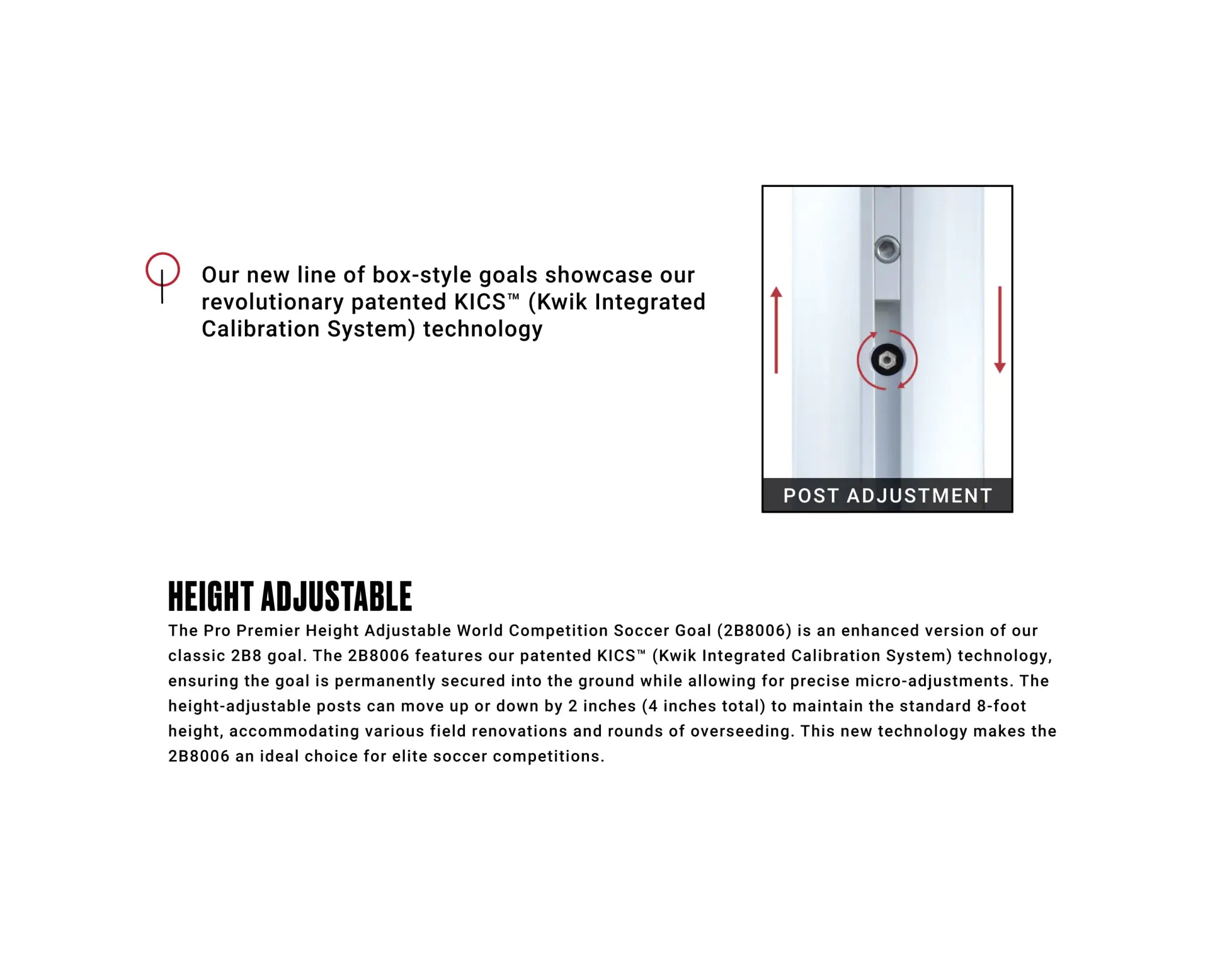 Our new line of box-style goals showcase our revolutionary patented KICS™ (Kwik Integrated Calibration System) technology

POST ADJUSTMENT

HEIGHT ADJUSTABLE

The Pro Premier Height Adjustable World Competition Soccer Goal (2B8006) is an enhanced version of our classic 2B8 goal. The 2B8006 features our patented KICS™ (Kwik Integrated Calibration System) technology, ensuring the goal is permanently secured into the ground while allowing for precise micro-adjustments. The height-adjustable posts can move up or down by 2 inches (4 inches total) to maintain the standard 8-foot height, accommodating various field renovations and rounds of overseeding. This new technology makes the 2B8006 an ideal choice for elite soccer competitions.