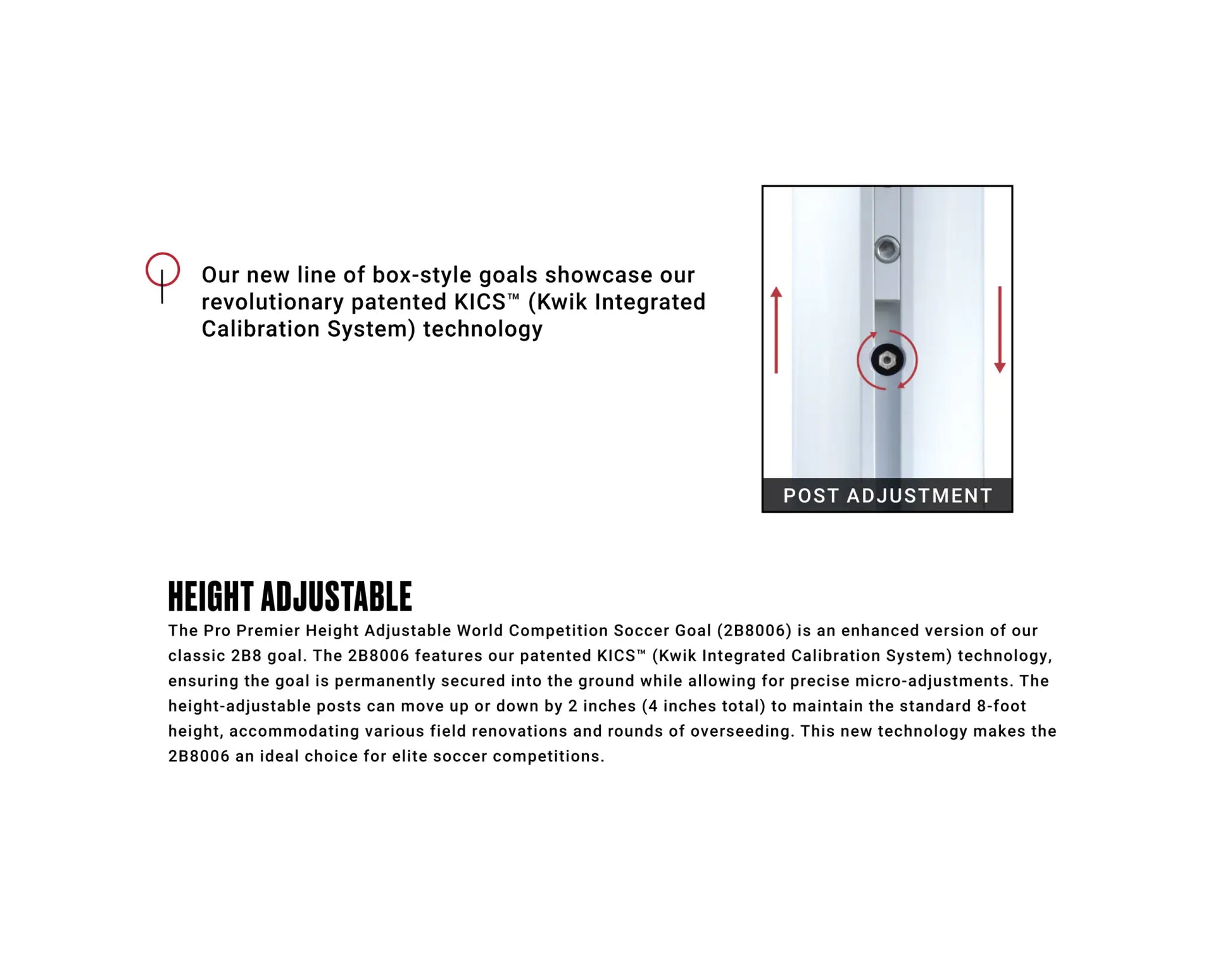 Our new line of box-style goals showcase our revolutionary patented KICS™ (Kwik Integrated Calibration System) technology

POST ADJUSTMENT

HEIGHT ADJUSTABLE

The Pro Premier Height Adjustable World Competition Soccer Goal (2B8006) is an enhanced version of our classic 2B8 goal. The 2B8006 features our patented KICS™ (Kwik Integrated Calibration System) technology, ensuring the goal is permanently secured into the ground while allowing for precise micro-adjustments. The height-adjustable posts can move up or down by 2 inches (4 inches total) to maintain the standard 8-foot height, accommodating various field renovations and rounds of overseeding. This new technology makes the 2B8006 an ideal choice for elite soccer competitions.